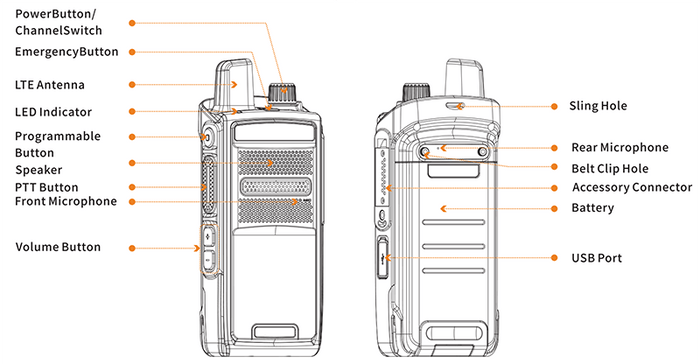 PowerButton/
ChannelSwitch
EmergencyButton
LTE Antenna
LED Indicator
Programmable
Button
Speaker
PTT Button
Front Microphone
Volume Button

Sling Hole
Rear Microphone
Belt Clip Hole
Accessory Connector
Battery
USB Port